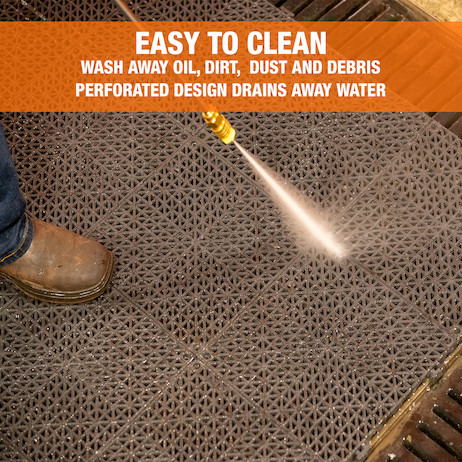 EASY TO CLEAN
WASH AWAY OIL, DIRT, DUST AND DEBRIS
PERFORATED DESIGN DRAINS AWAY WATER